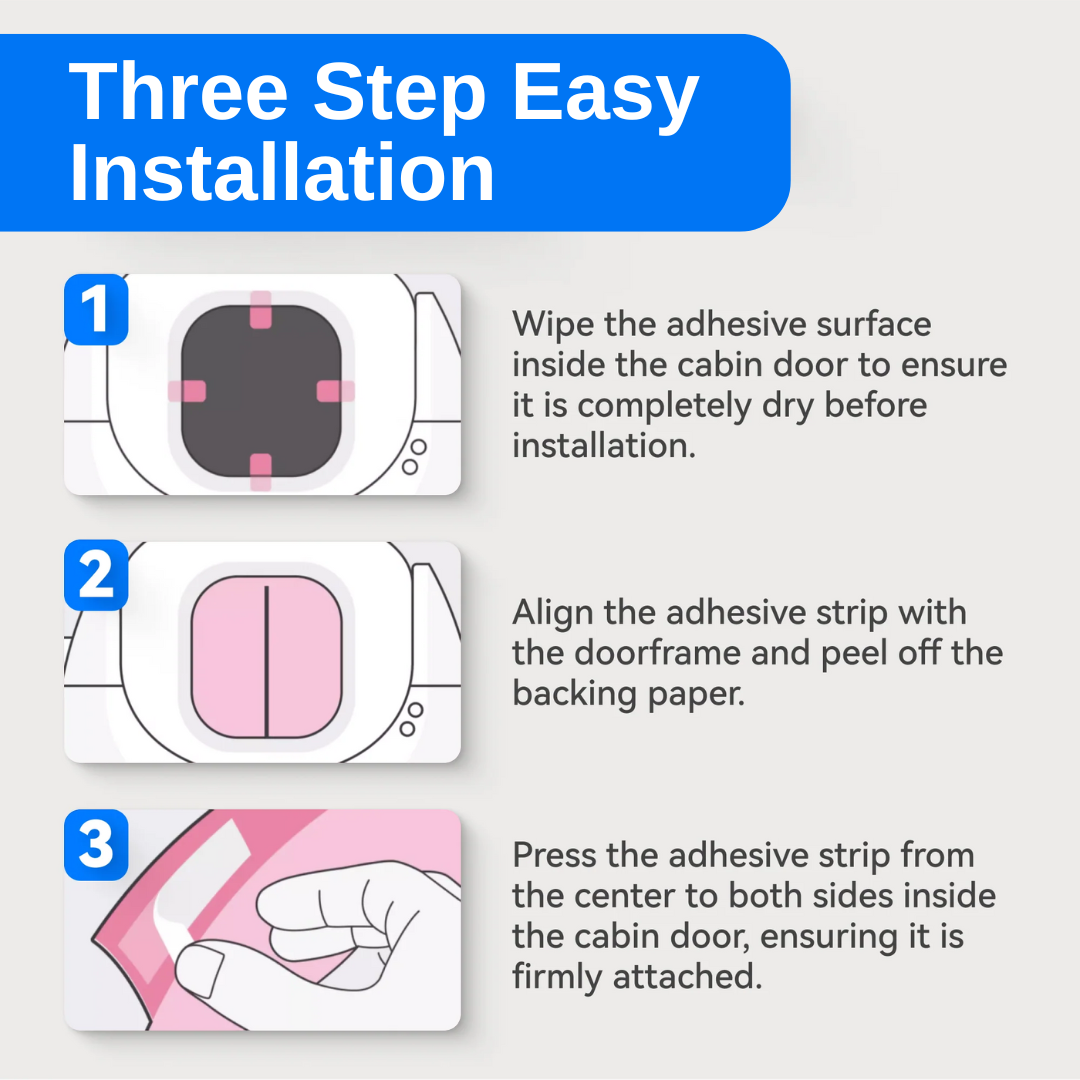 Three Step Easy Installation

1

Wipe the adhesive surface inside the cabin door to ensure it is completely dry before installation.

2

Align the adhesive strip with the doorframe and peel off the backing paper.

3

Press the adhesive strip from the center to both sides inside the cabin door, ensuring it is firmly attached.